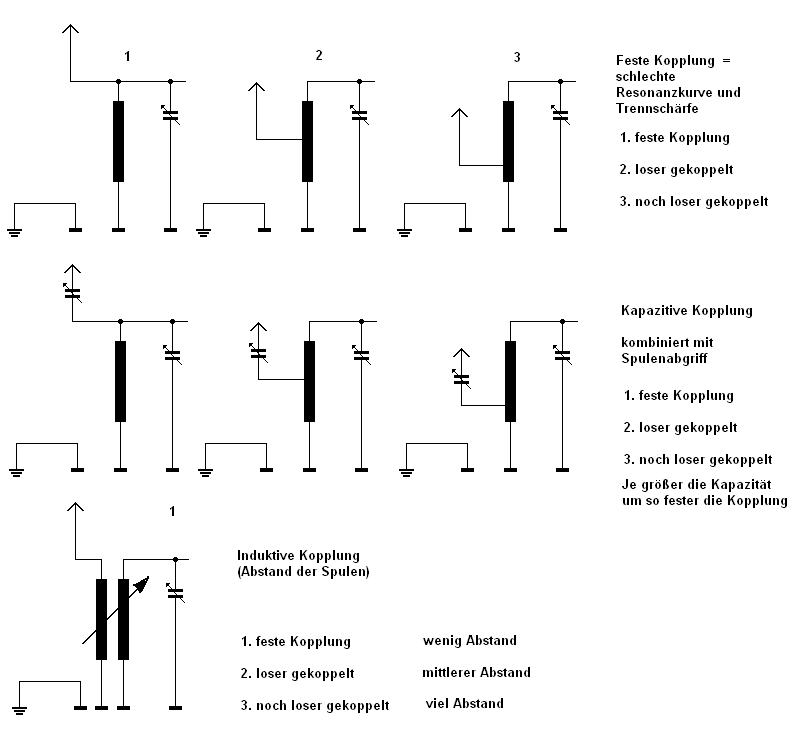 1

2

3

Feste Kopplung = schlechte Resonanzkurve und Trennschärfe

1. feste Kopplung

2. loser gekoppelt

3. noch loser gekoppelt

Kapazitive Kopplung

kombiniert mit Spulenabgriff

1. feste Kopplung

2. loser gekoppelt

3. noch loser gekoppelt

Je größer die Kapazität um so fester die Kopplung

1

Induktive Kopplung (Abstand der Spulen)

1. feste Kopplung wenig Abstand

2. loser gekoppelt mittlerer Abstand

3. noch loser gekoppelt viel Abstand