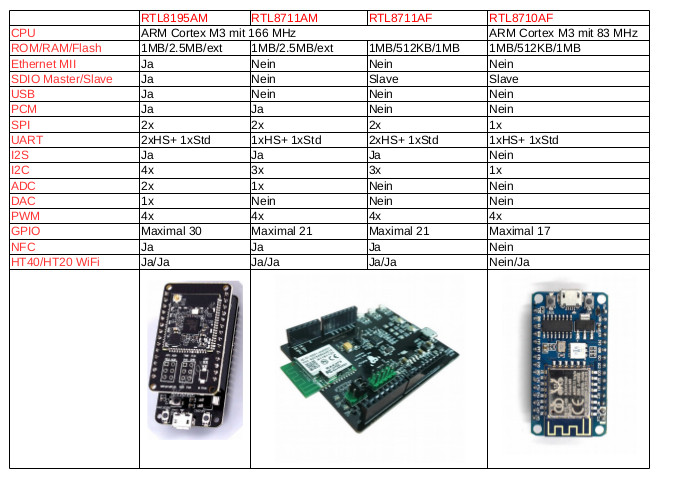 | | RTL8195AM | RTL8711AM | RTL8711AF | RTL8710AF |
|---|---|---|---|---|
| CPU | ARM Cortex M3 mit 166 MHz | | | ARM Cortex M3 mit 83 MHz |
| ROM/RAM/Flash | 1MB/2.5MB/ext | 1MB/2.5MB/ext | 1MB/512KB/1MB | 1MB/512KB/1MB |
| Ethernet MII | Ja | Nein | Nein | Nein |
| SDIO Master/Slave | Ja | Nein | Slave | Slave |
| USB | Ja | Nein | Nein | Nein |
| PCM | Ja | Ja | Nein | Nein |
| SPI | 2x | 2x | 2x | 1x |
| UART | 2xHS+ 1xStd | 1xHS+ 1xStd | 2xHS+ 1xStd | 1xHS+ 1xStd |
| I2S | Ja | Ja | Ja | Nein |
| I2C | 4x | 3x | 3x | 1x |
| ADC | 2x | 1x | Nein | Nein |
| DAC | 1x | Nein | Nein | Nein |
| PWM | 4x | 4x | 4x | 4x |
| GPIO | Maximal 30 | Maximal 21 | Maximal 21 | Maximal 17 |
| NFC | Ja | Ja | Ja | Nein |
| HT40/HT20 WiFi | Ja/Ja | Ja/Ja | Ja/Ja | Nein/Ja |