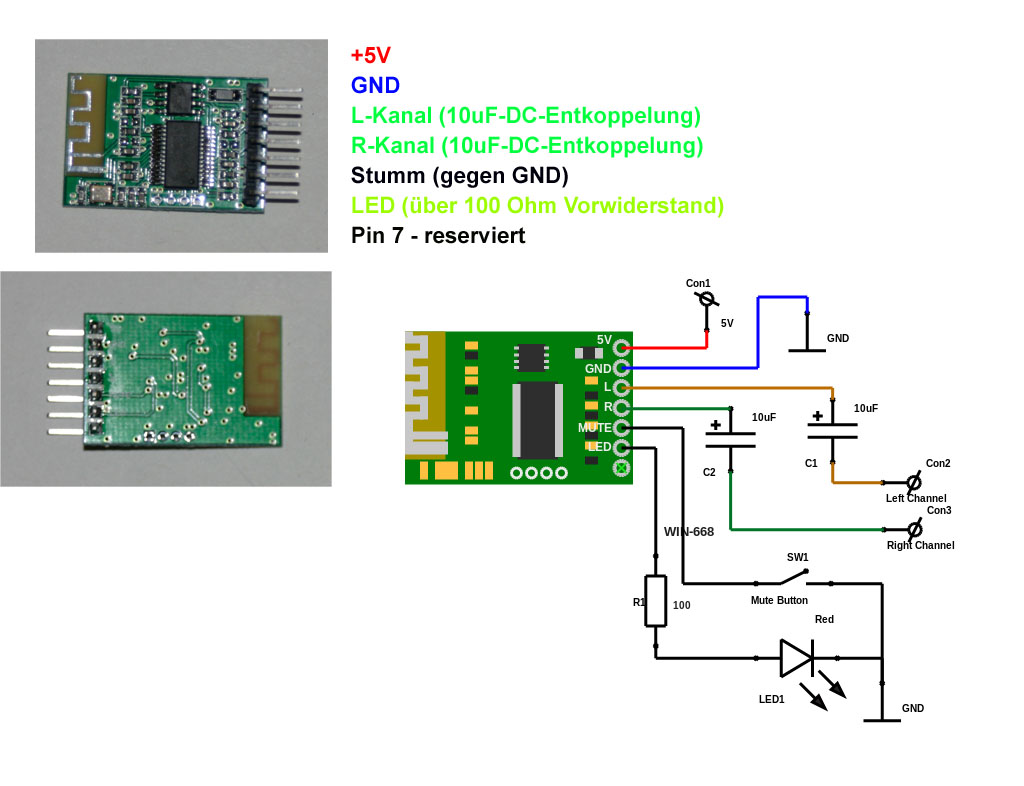 +5V
GND
L-Kanal (10uF-DC-Entkoppelung)
R-Kanal (10uF-DC-Entkoppelung)
Stumm (gegen GND)
LED (über 100 Ohm Vorwiderstand)
Pin 7 - reserviert

Con1
5V
GND
5V
GND
L
R
MUTE
LED
10uF
10uF
C2
C1
Con2
Left Channel
Con3
Right Channel
WIN-668
SW1
Mute Button
R1
100
Red
LED1
GND